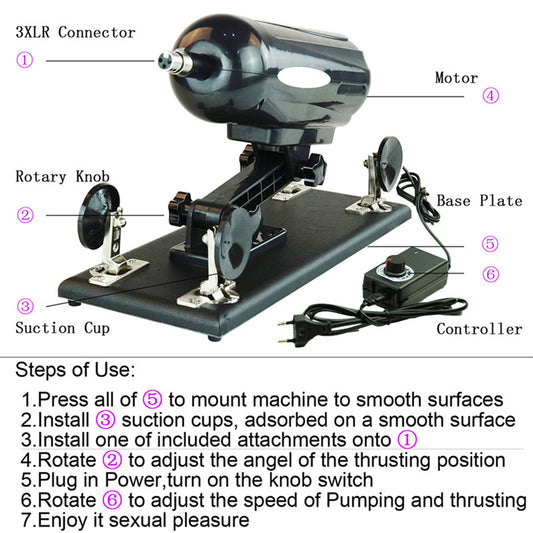 3XLR Connector
①
Motor
④
Rotary Knob
②
Base Plate
⑤
⑥
③
Suction Cup
Controller

Steps of Use:

1.Press all of ⑤ to mount machine to smooth surfaces
2.Install ③ suction cups, adsorbed on a smooth surface
3.Install one of included attachments onto ①
4.Rotate ② to adjust the angel of the thrusting position
5.Plug in Power,turn on the knob switch
6.Rotate ⑥ to adjust the speed of Pumping and thrusting
7.Enjoy it sexual pleasure